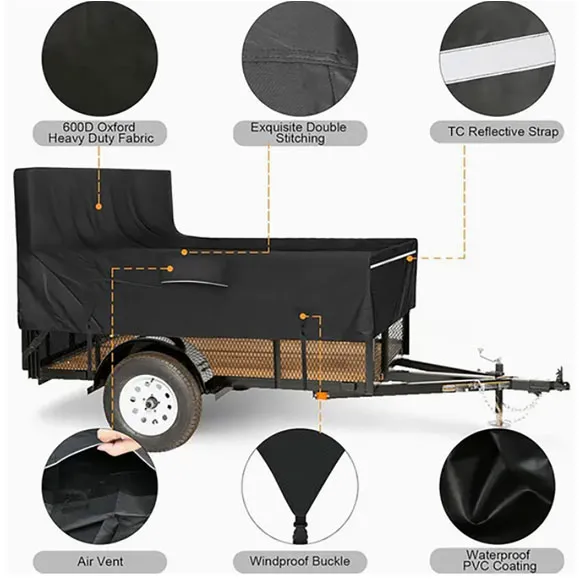 600D Oxford Heavy Duty Fabric

Exquisite Double Stitching

TC Reflective Strap

Air Vent

Windproof Buckle

Waterproof PVC Coating