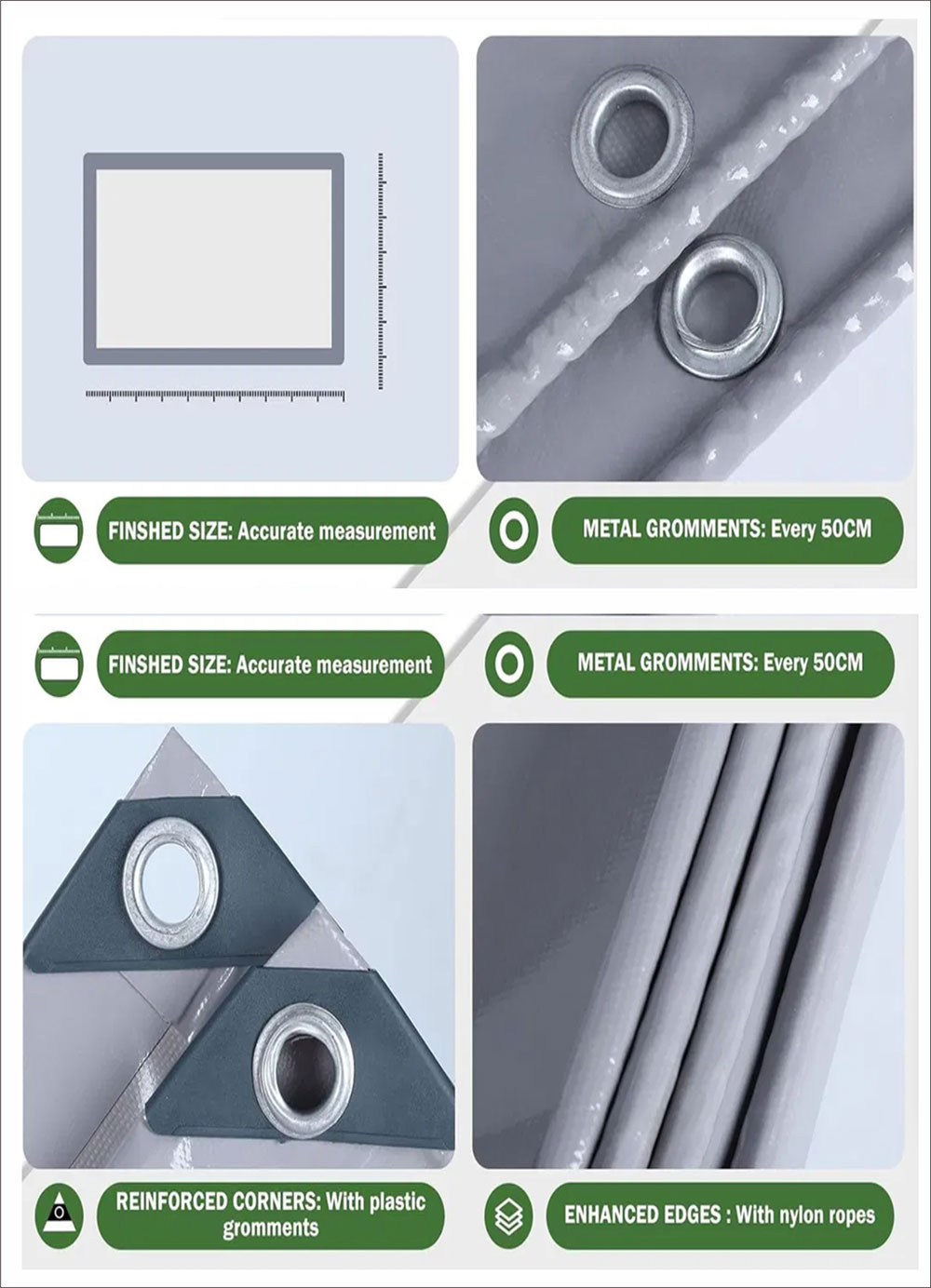 FINSHED SIZE: Accurate measurement

METAL GROMMENTS: Every 50CM

FINSHED SIZE: Accurate measurement

METAL GROMMENTS: Every 50CM

REINFORCED CORNERS: With plastic gromments

ENHANCED EDGES : With nylon ropes